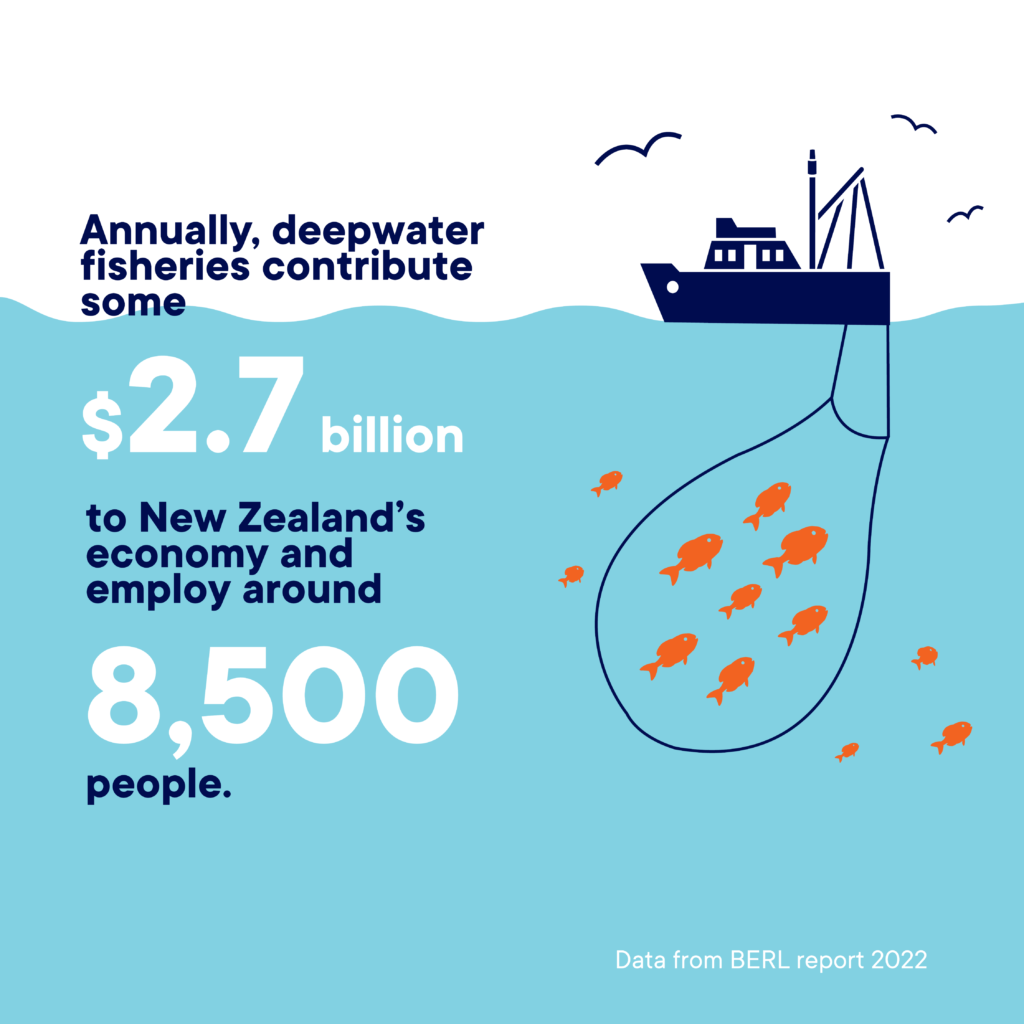 Annually, deepwater fisheries contribute some

$2.7 billion

to New Zealand's economy and employ around

8,500

people.

Data from BERL report 2022