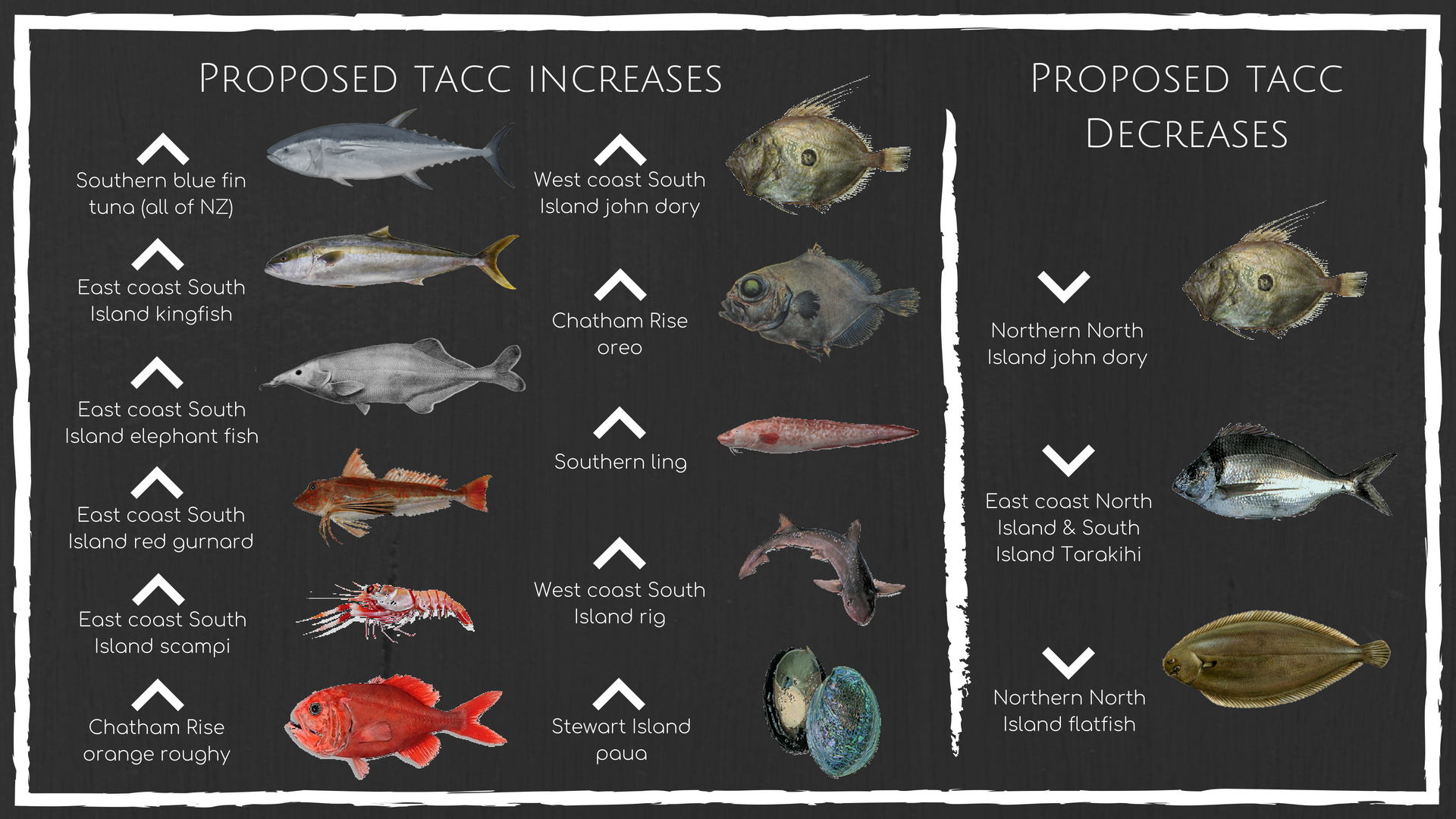 PROPOSED TACC INCREASES

Southern blue fin tuna (all of NZ)

East coast South Island kingfish

East coast South Island elephant fish

East coast South Island red gurnard

East coast South Island scampi

Chatham Rise orange roughy

West coast South Island john dory

Chatham Rise oreo

Southern ling

West coast South Island rig

Stewart Island paua

PROPOSED TACC DECREASES

Northern North Island john dory

East coast North Island & South Island Tarakihi

Northern North Island flatfish